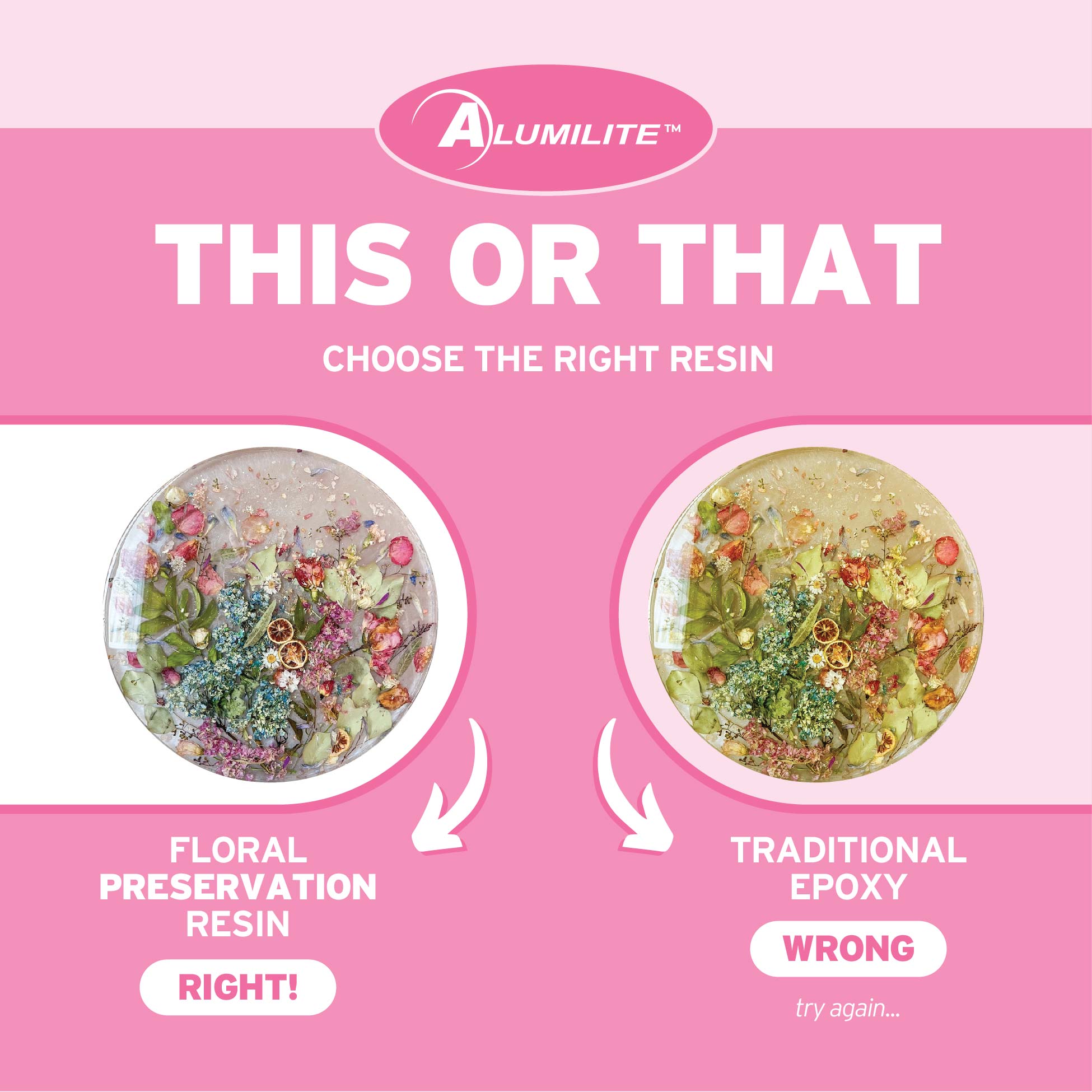 ALUMILITE™

THIS OR THAT

CHOOSE THE RIGHT RESIN

FLORAL PRESERVATION RESIN

RIGHT!

TRADITIONAL EPOXY

WRONG

try again...